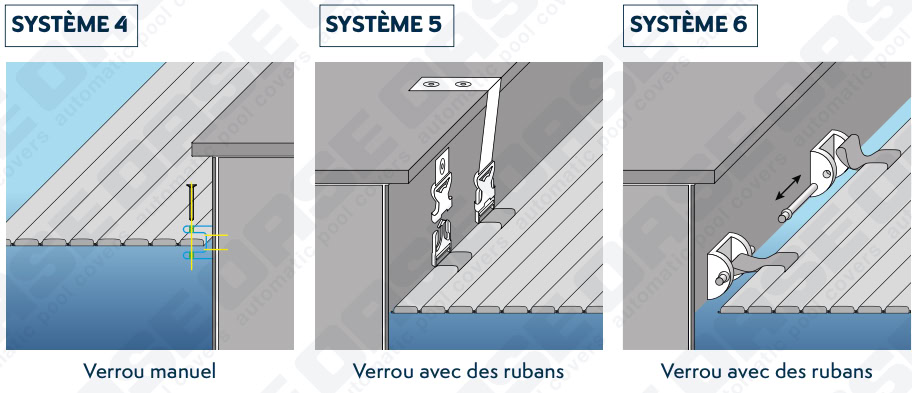 SYSTÈME 4

Verrou manuel

SYSTÈME 5

Verrou avec des rubans

SYSTÈME 6

Verrou avec des rubans

automatic pool covers